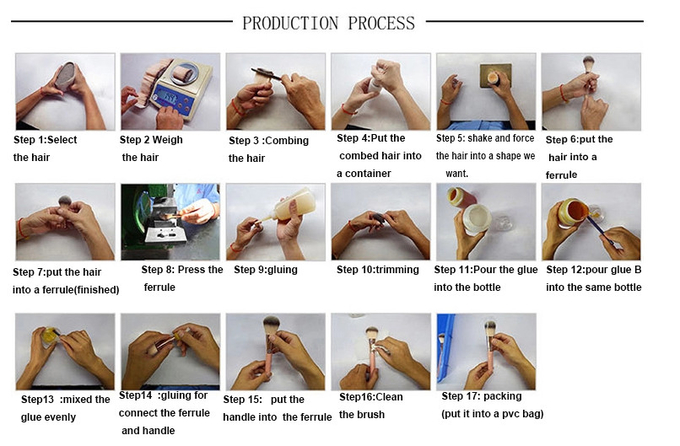 PRODUCTION PROCESS

Step 1:Select the hair

Step 2 Weigh the hair

Step 3 :Combing the hair

Step 4:Put the combed hair into a container

Step 5: shake and force the hair into a shape we want.

Step 6:put the hair into a ferrule

Step 7:put the hair into a ferrule(finished)

Step 8: Press the ferrule

Step 9:gluing

Step 10:trimming

Step 11:Pour the glue into the bottle

Step 12:pour glue B into the same bottle

Step13 :mixed the glue evenly

Step14 :gluing for connect the ferrule and handle

Step 15: put the handle into the ferrule

Step16:Clean the brush

Step 17: packing (put it into a pvc bag)